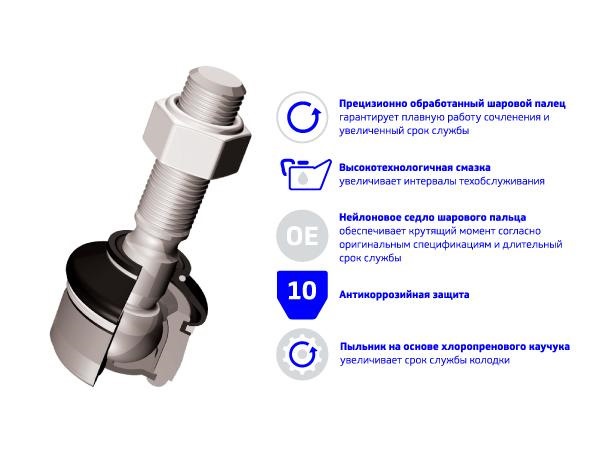 Прецизионно обработанный шаровой палец гарантирует плавную работу сочленения и увеличенный срок службы

Высокотехнологичная смазка увеличивает интервалы техобслуживания

OE

Нейлоновое седло шарового пальца обеспечивает крутящий момент согласно оригинальным спецификациям и длительный срок службы

10

Антикоррозийная защита

Пыльник на основе хлоропренового каучука увеличивает срок службы колодки