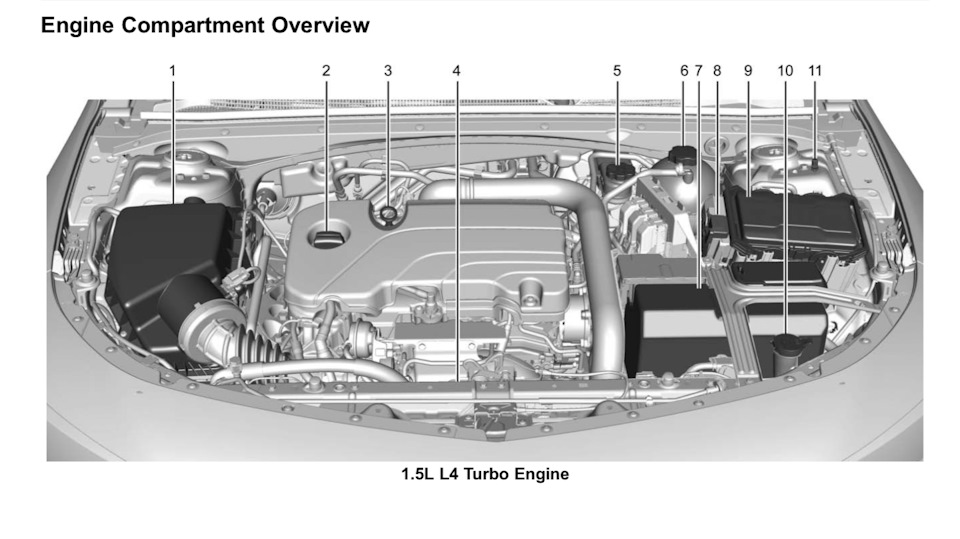 Engine Compartment Overview

1 2 3 4 5 6 7 8 9 10 11

1.5L L4 Turbo Engine