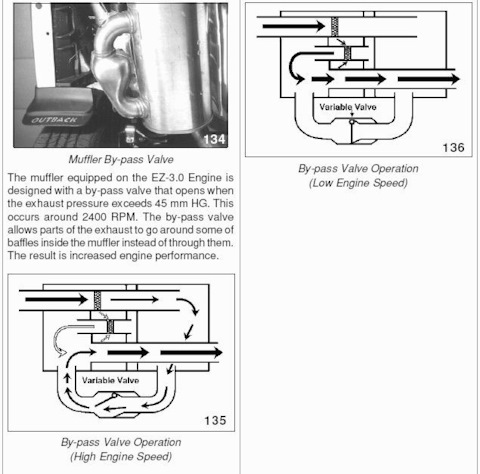 OUTBACK

134

Muffler By-pass Valve

The muffler equipped on the EZ-3.0 Engine is designed with a by-pass valve that opens when the exhaust pressure exceeds 45 mm HG. This occurs around 2400 RPM. The by-pass valve allows parts of the exhaust to go around some of baffles inside the muffler instead of through them. The result is increased engine performance.

Variable Valve

135

By-pass Valve Operation
(High Engine Speed)

Variable Valve

136

By-pass Valve Operation
(Low Engine Speed)