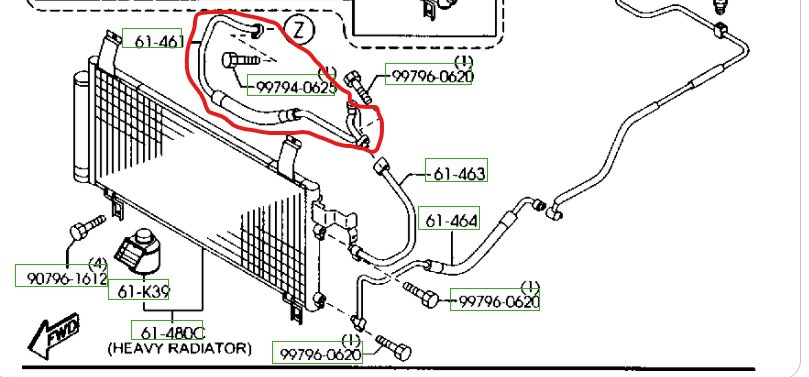 61-461

Z

(1)
99794-0625

(1)
99796-0620

61-463

61-464

(4)
90796-1612

61-K39

(1)
99796-0620

61-480C
(HEAVY RADIATOR)

(1)
99796-0620

FWD