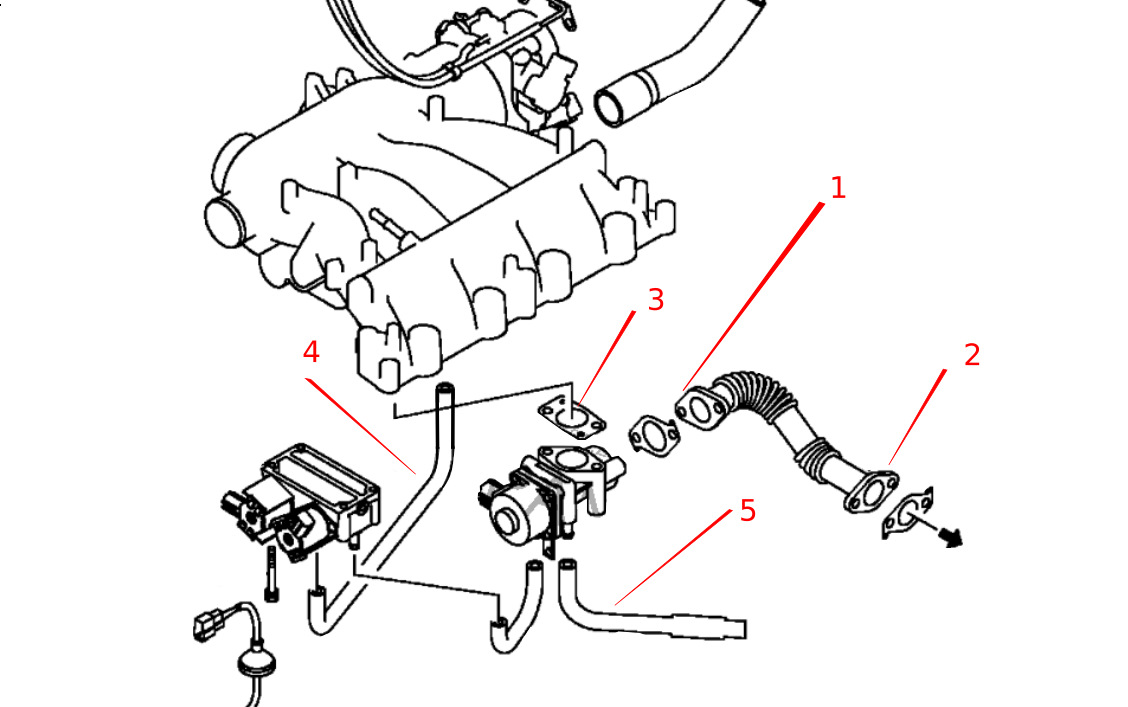 1
3
2
4
5