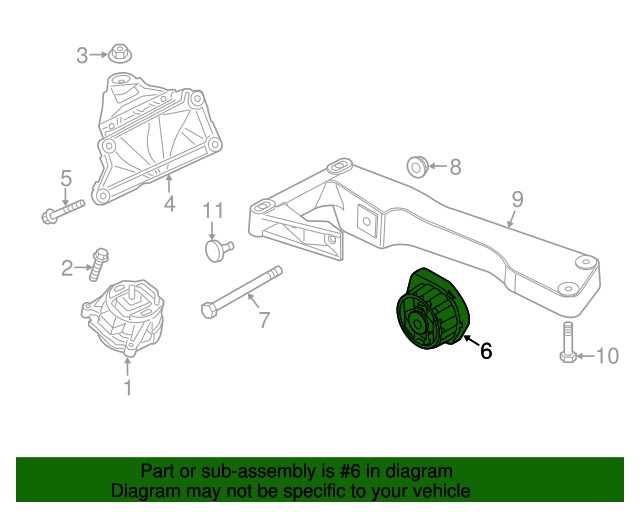 3
5
4
11
8
9
2
7
6
10
1

Part or sub-assembly is #6 in diagram
Diagram may not be specific to your vehicle