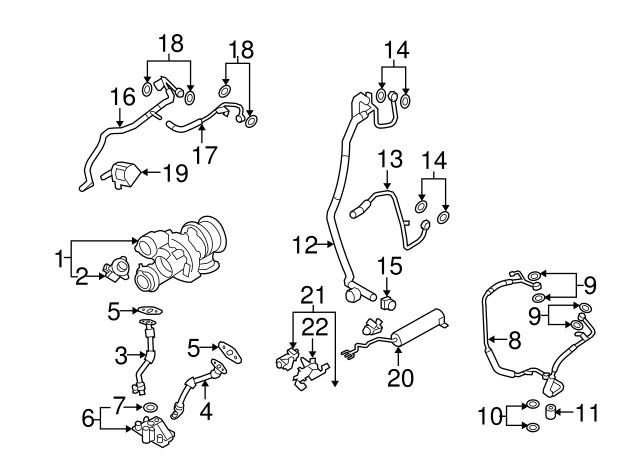 18
18
16
17
19
14
13
14
12
15
1
2
5
3
5
4
7
6
21
22
20
9
9
8
10
11