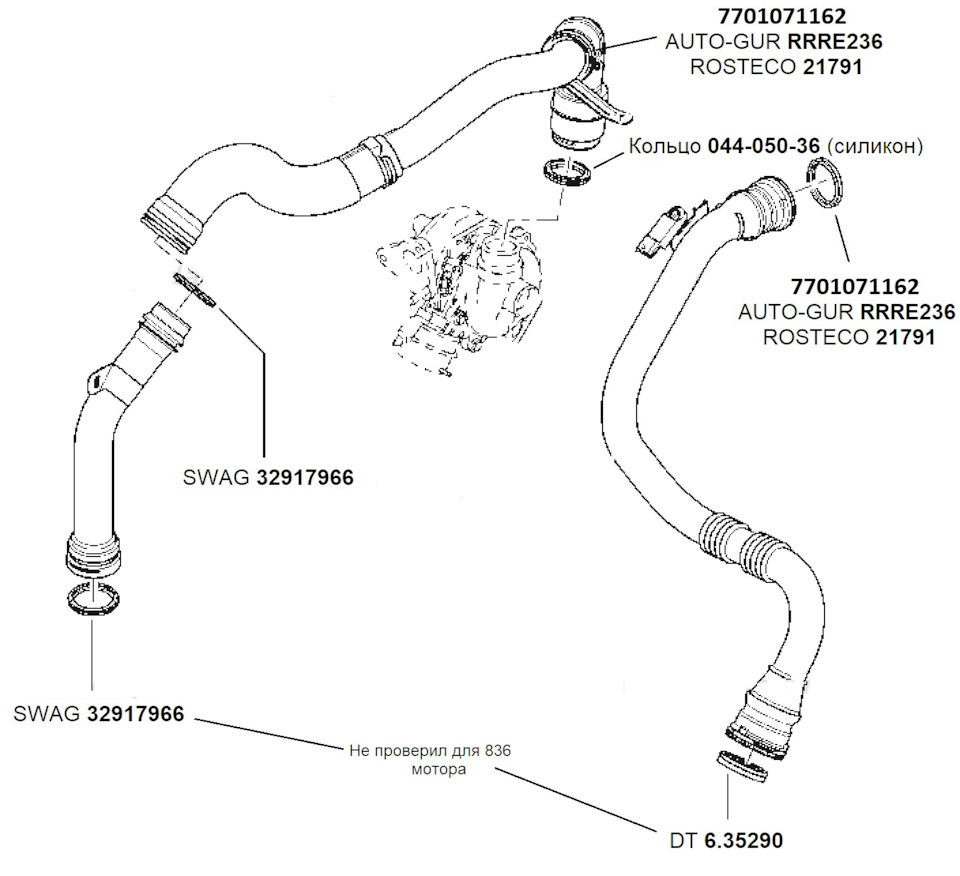 7701071162
AUTO-GUR RRRE236
ROSTECO 21791

Кольцо 044-050-36 (силикон)

7701071162
AUTO-GUR RRRE236
ROSTECO 21791

SWAG 32917966

SWAG 32917966

Не проверил для 836 мотора

DT 6.35290