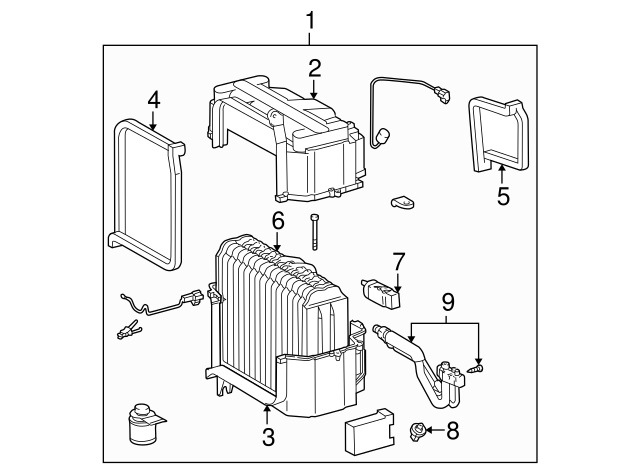 1
2
4
5
6
7
9
3
8