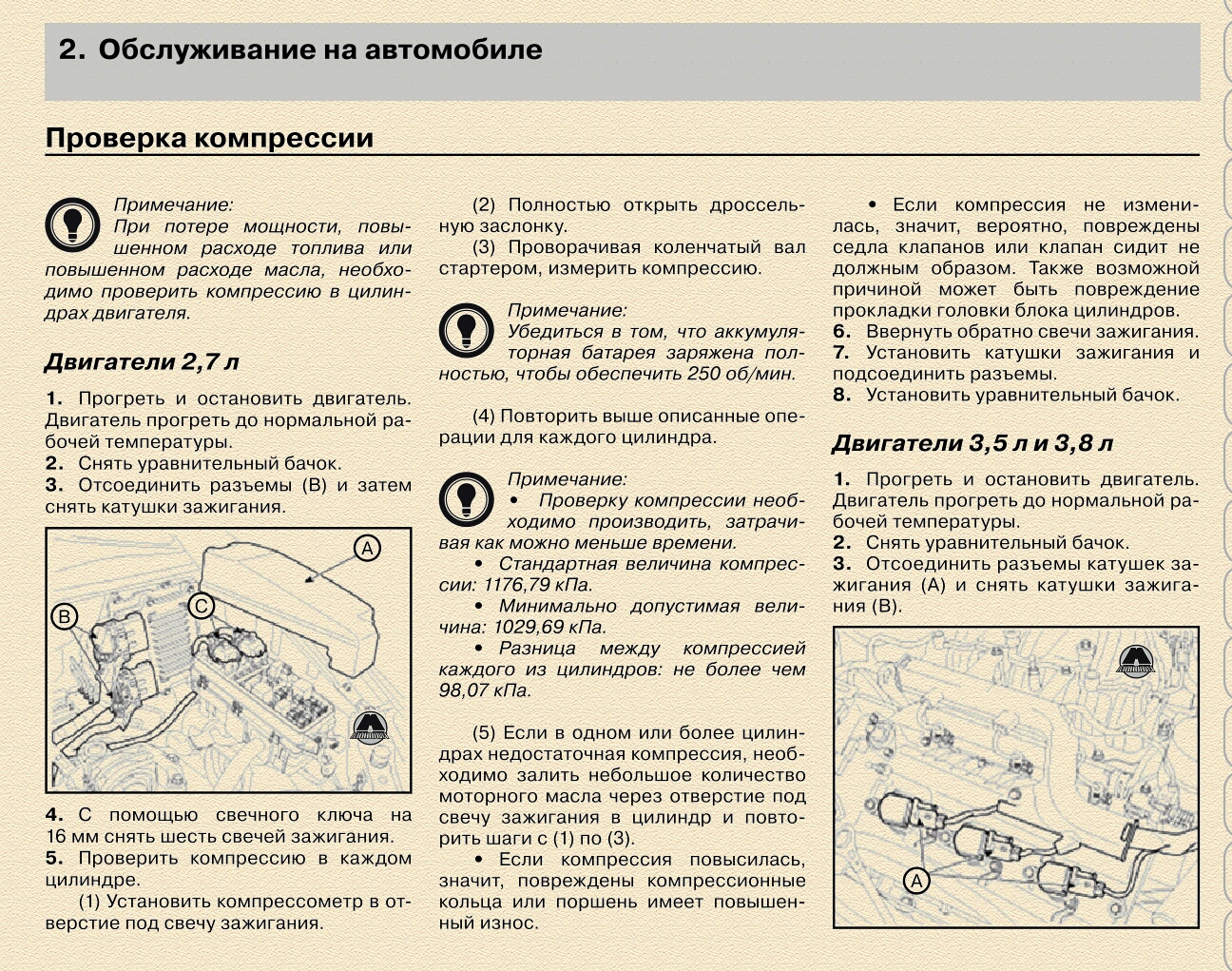 2. Обслуживание на автомобиле

Проверка компрессии

Примечание:
При потере мощности, повышенном расходе топлива или повышенном расходе масла, необходимо проверить компрессию в цилиндрах двигателя.

Двигатели 2,7 л

1. Прогреть и остановить двигатель. Двигатель прогреть до нормальной рабочей температуры.
2. Снять уравнительный бачок.
3. Отсоединить разъемы (B) и затем снять катушки зажигания.

A
B
C

4. С помощью свечного ключа на 16 мм снять шесть свечей зажигания.
5. Проверить компрессию в каждом цилиндре.
(1) Установить компрессометр в отверстие под свечу зажигания.

(2) Полностью открыть дроссельную заслонку.
(3) Проворачивая коленчатый вал стартером, измерить компрессию.

Примечание:
Убедиться в том, что аккумуляторная батарея заряжена полностью, чтобы обеспечить 250 об/мин.

(4) Повторить выше описанные операции для каждого цилиндра.

Примечание:
• Проверку компрессии необходимо производить, затрачивая как можно меньше времени.
• Стандартная величина компрессии: 1176,79 кПа.
• Минимально допустимая величина: 1029,69 кПа.
• Разница между компрессией каждого из цилиндров: не более чем 98,07 кПа.

(5) Если в одном или более цилиндрах недостаточная компрессия, необходимо залить небольшое количество моторного масла через отверстие под свечу зажигания в цилиндр и повторить шаги с (1) по (3).
• Если компрессия повысилась, значит, повреждены компрессионные кольца или поршень имеет повышенный износ.

• Если компрессия не изменилась, значит, вероятно, повреждены седла клапанов или клапан сидит не должным образом. Также возможной причиной может быть повреждение прокладки головки блока цилиндров.
6. Ввернуть обратно свечи зажигания.
7. Установить катушки зажигания и подсоединить разъемы.
8. Установить уравнительный бачок.

Двигатели 3,5 л и 3,8 л

1. Прогреть и остановить двигатель. Двигатель прогреть до нормальной рабочей температуры.
2. Снять уравнительный бачок.
3. Отсоединить разъемы катушек зажигания (A) и снять катушки зажигания (B).

A