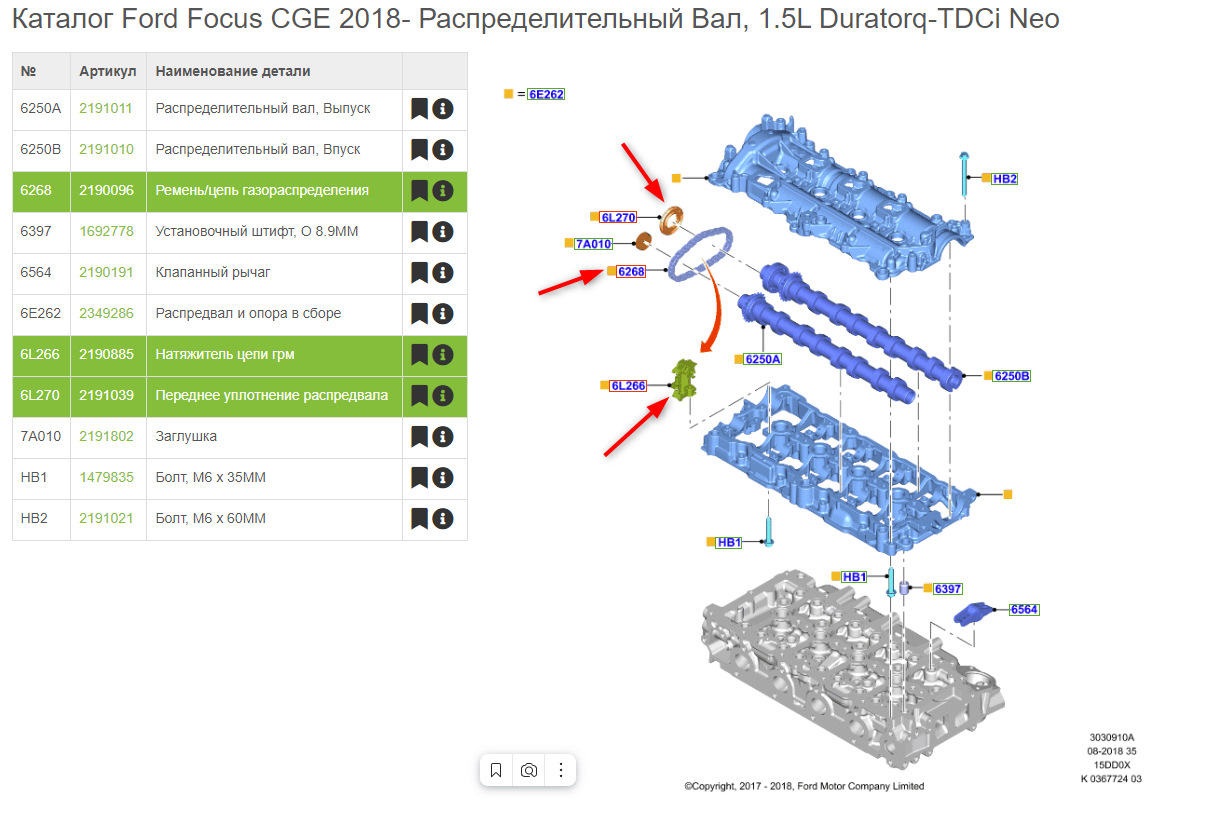 Каталог Ford Focus CGE 2018- Распределительный Вал, 1.5L Duratorq-TDCi Neo

| № | Артикул | Наименование детали | |
|---|---|---|---|
| 6250A | 2191011 | Распределительный вал, Выпуск | |
| 6250B | 2191010 | Распределительный вал, Впуск | |
| 6268 | 2190096 | Ремень/цепь газораспределения | |
| 6397 | 1692778 | Установочный штифт, O 8.9MM | |
| 6564 | 2190191 | Клапанный рычаг | |
| 6E262 | 2349286 | Распредвал и опора в сборе | |
| 6L266 | 2190885 | Натяжитель цепи грм | |
| 6L270 | 2191039 | Переднее уплотнение распредвала | |
| 7A010 | 2191802 | Заглушка | |
| HB1 | 1479835 | Болт, M6 x 35MM | |
| HB2 | 2191021 | Болт, M6 x 60MM | |

= 6E262

HB2

6L270

7A010

6268

6250A

6250B

6L266

HB1

HB1

6397

6564

3030910A
08-2018 35
15DD0X
K 0367724 03

©Copyright, 2017 - 2018, Ford Motor Company Limited