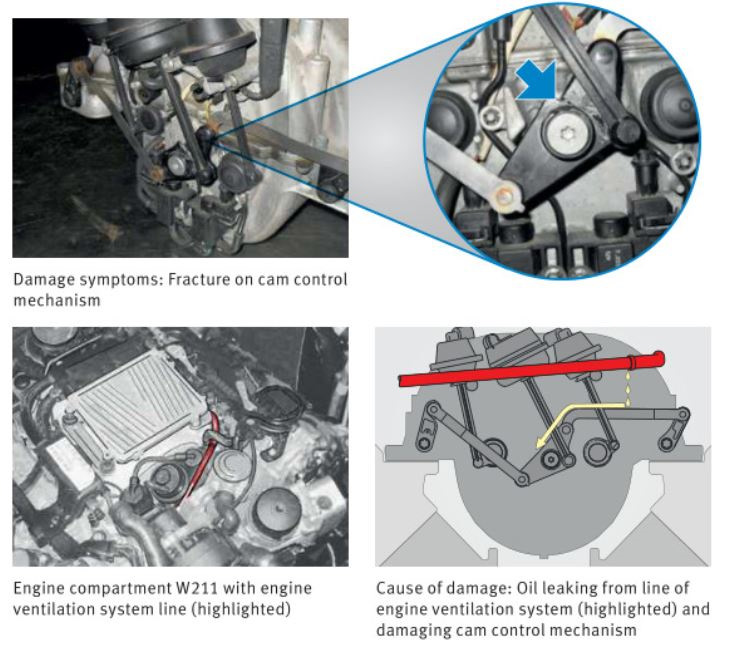 Damage symptoms: Fracture on cam control mechanism

Engine compartment W211 with engine ventilation system line (highlighted)

Cause of damage: Oil leaking from line of engine ventilation system (highlighted) and damaging cam control mechanism