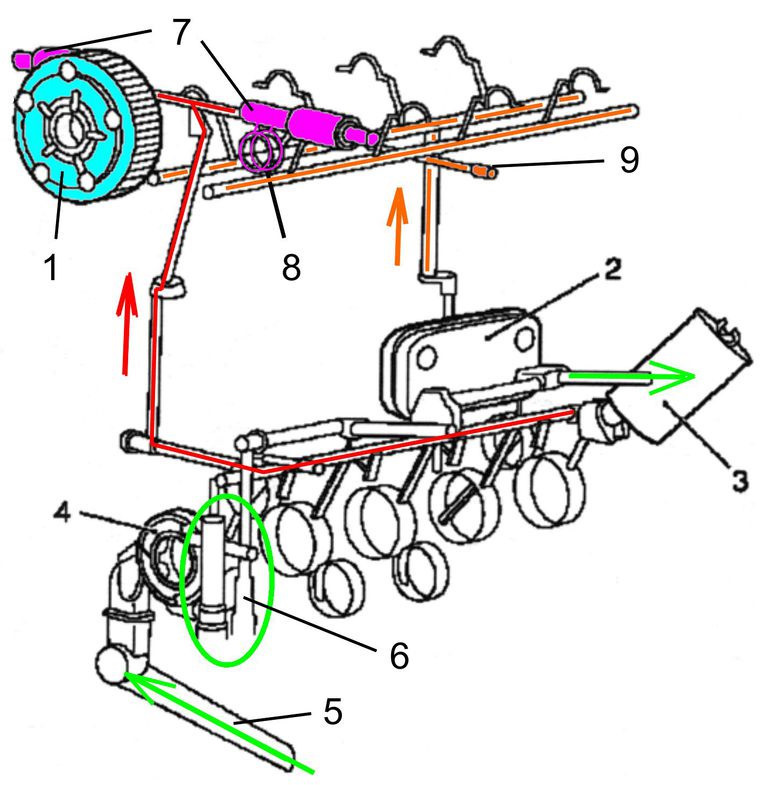 7
9
1
8
2
3
4
6
5