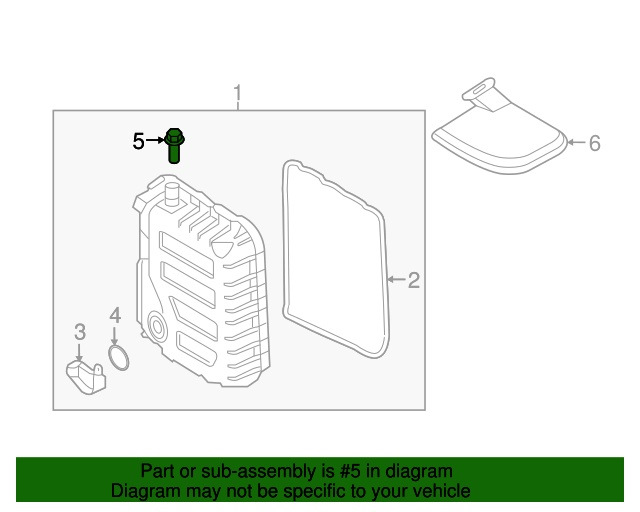 1

5

6

2

3

4

Part or sub-assembly is #5 in diagram
Diagram may not be specific to your vehicle