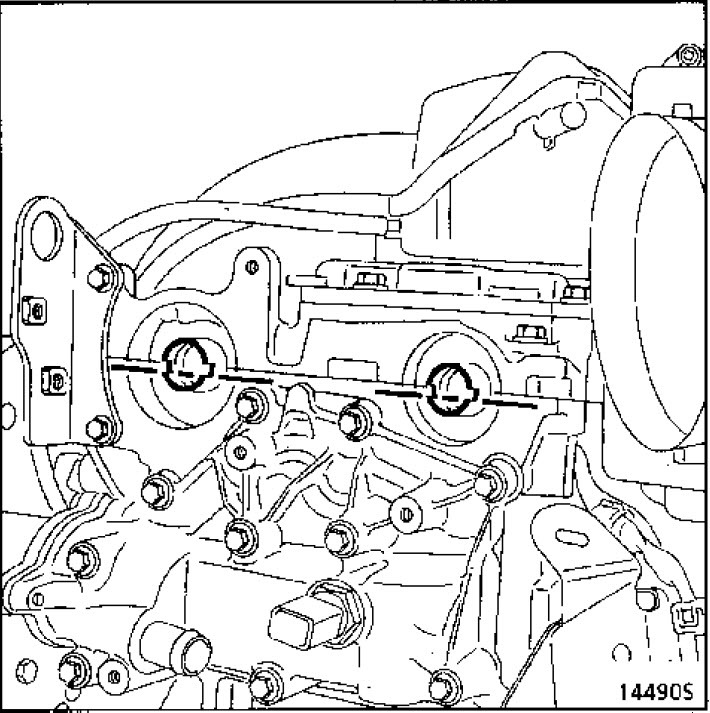 14490S