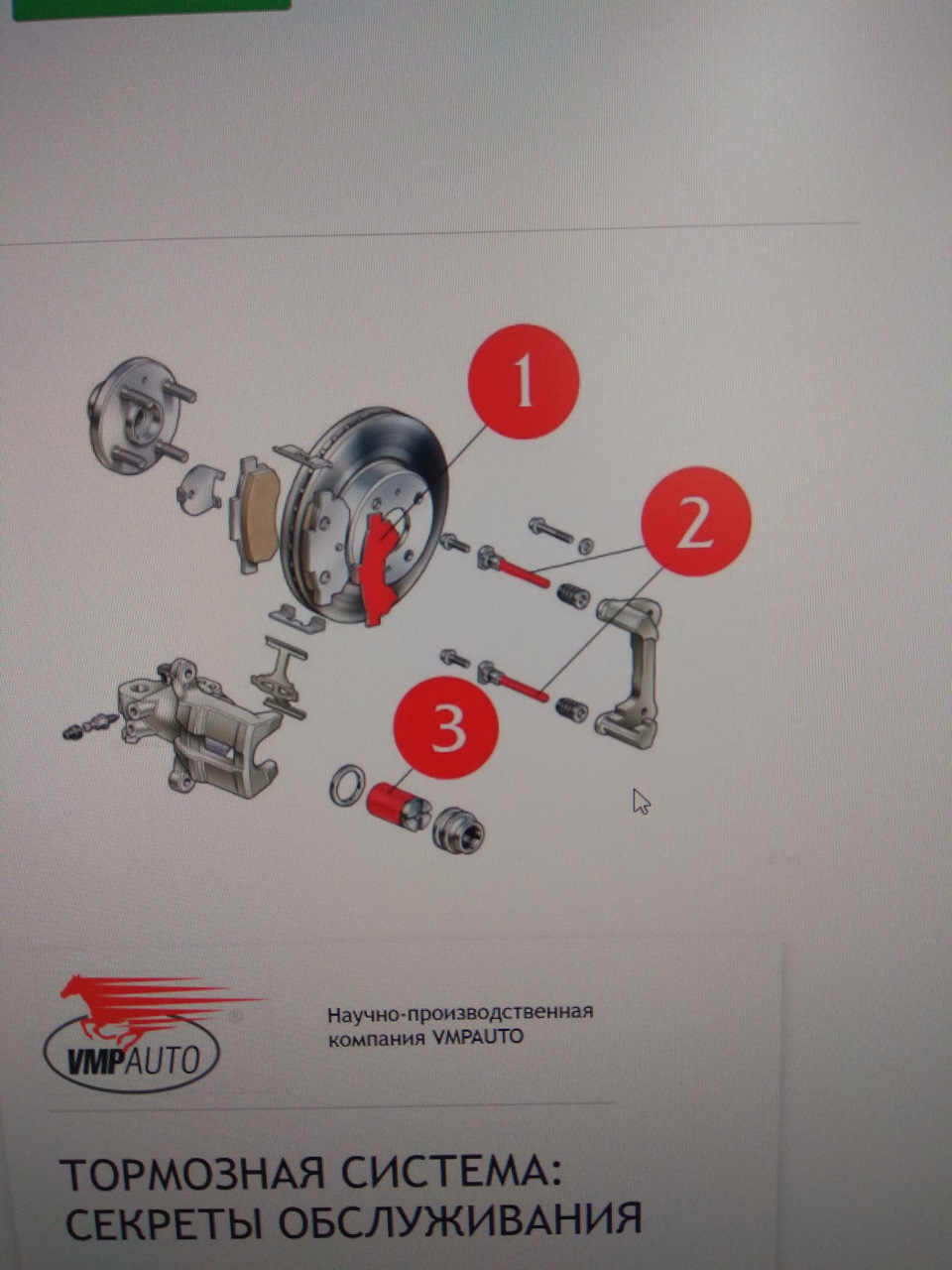 1

2

3

VMPAUTO

Научно-производственная компания VMPAUTO

ТОРМОЗНАЯ СИСТЕМА: СЕКРЕТЫ ОБСЛУЖИВАНИЯ