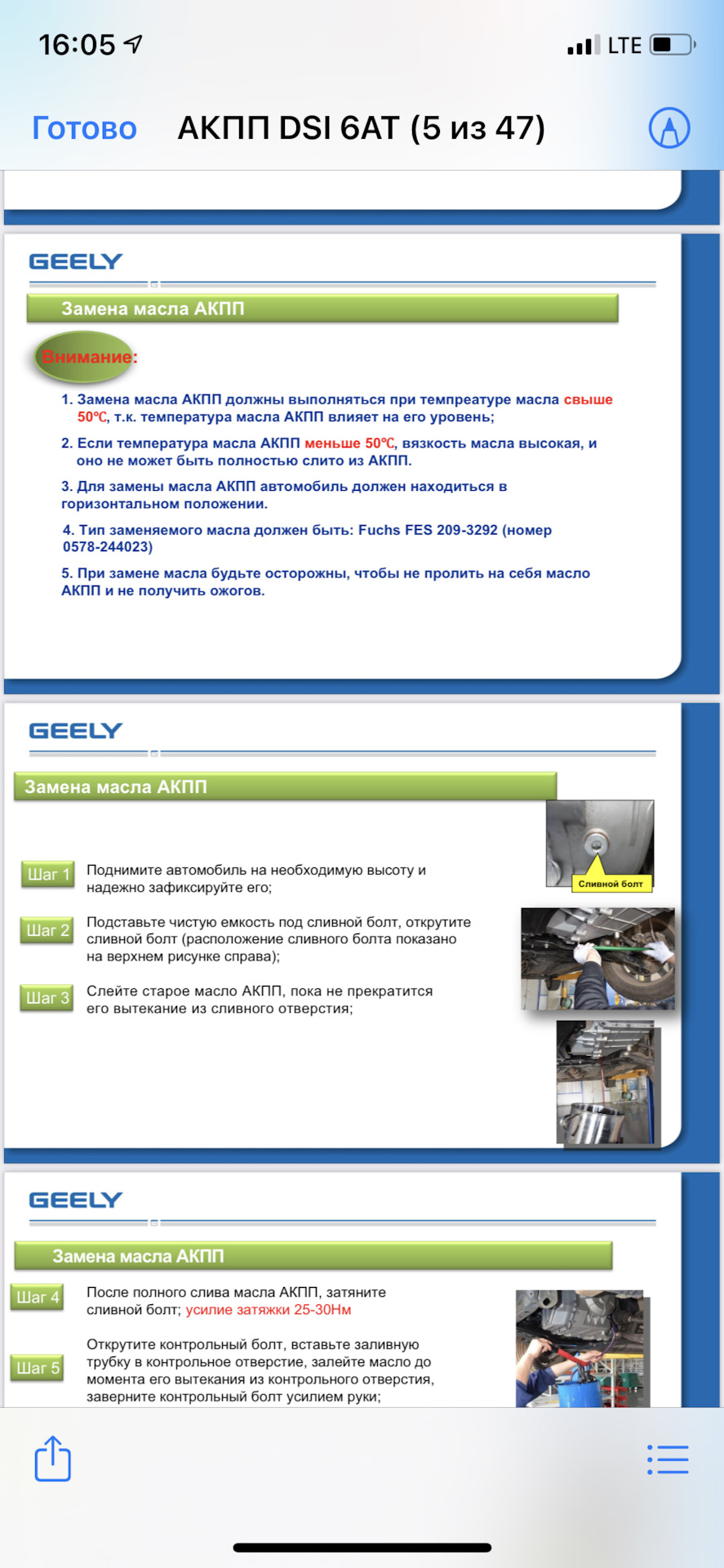 16:05

LTE

Готово АКПП DSI 6AT (5 из 47)

GEELY

Замена масла АКПП

Внимание:

1. Замена масла АКПП должны выполняться при темпреатуре масла свыше 50℃, т.к. температура масла АКПП влияет на его уровень;

2. Если температура масла АКПП меньше 50℃, вязкость масла высокая, и оно не может быть полностью слито из АКПП.

3. Для замены масла АКПП автомобиль должен находиться в горизонтальном положении.

4. Тип заменяемого масла должен быть: Fuchs FES 209-3292 (номер 0578-244023)

5. При замене масла будьте осторожны, чтобы не пролить на себя масло АКПП и не получить ожогов.

GEELY

Замена масла АКПП

Сливной болт

Шаг 1 Поднимите автомобиль на необходимую высоту и надежно зафиксируйте его;

Шаг 2 Подставьте чистую емкость под сливной болт, открутите сливной болт (расположение сливного болта показано на верхнем рисунке справа);

Шаг 3 Слейте старое масло АКПП, пока не прекратится его вытекание из сливного отверстия;

GEELY

Замена масла АКПП

Шаг 4 После полного слива масла АКПП, затяните сливной болт; усилие затяжки 25-30Нм

Шаг 5 Открутите контрольный болт, вставьте заливную трубку в контрольное отверстие, залейте масло до момента его вытекания из контрольного отверстия, заверните контрольный болт усилием руки;