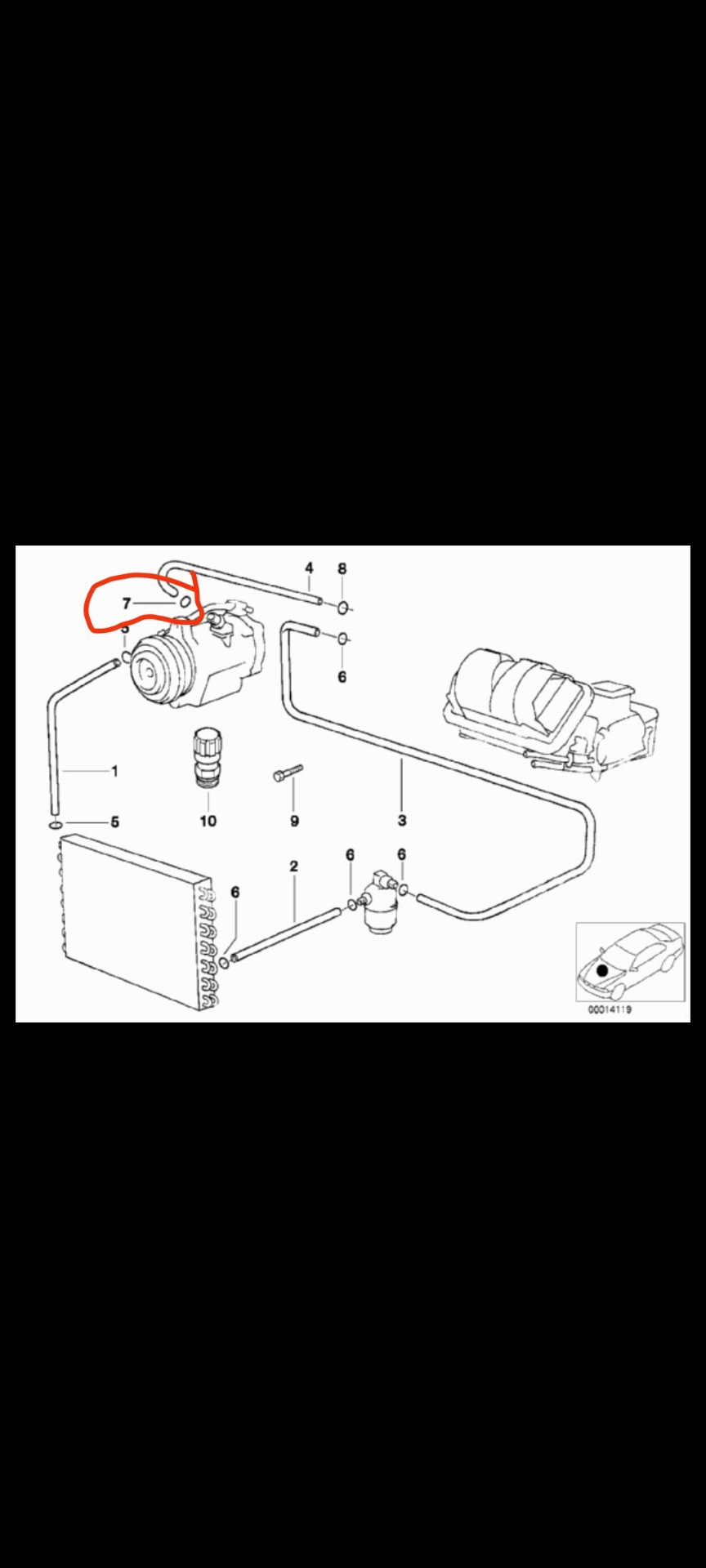 4
8
7
5
6
1
10
9
3
5
2
6
6
6
00014119