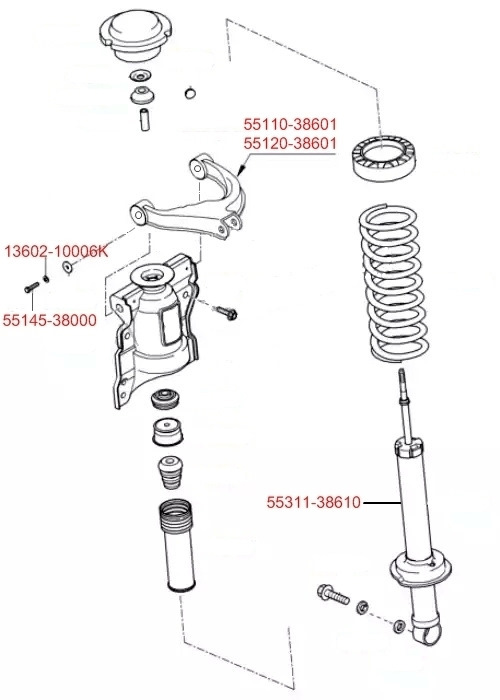 55110-38601
55120-38601

13602-10006K

55145-38000

55311-38610