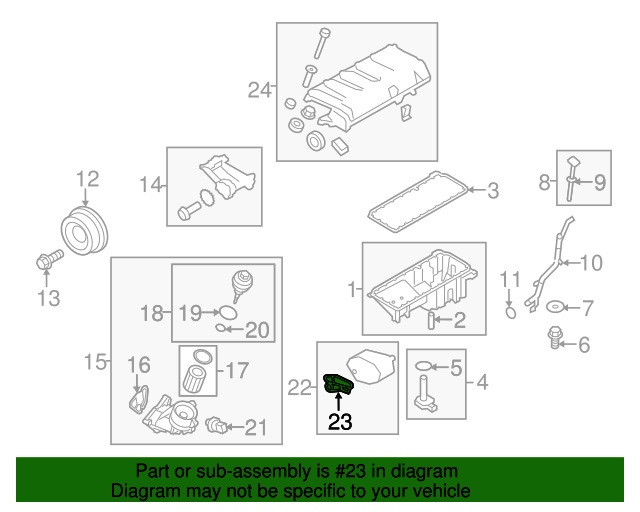 24

14

12

13

3

8

9

10

11

7

6

1

2

18

19

20

15

16

17

21

22

23

5

4

Part or sub-assembly is #23 in diagram
Diagram may not be specific to your vehicle