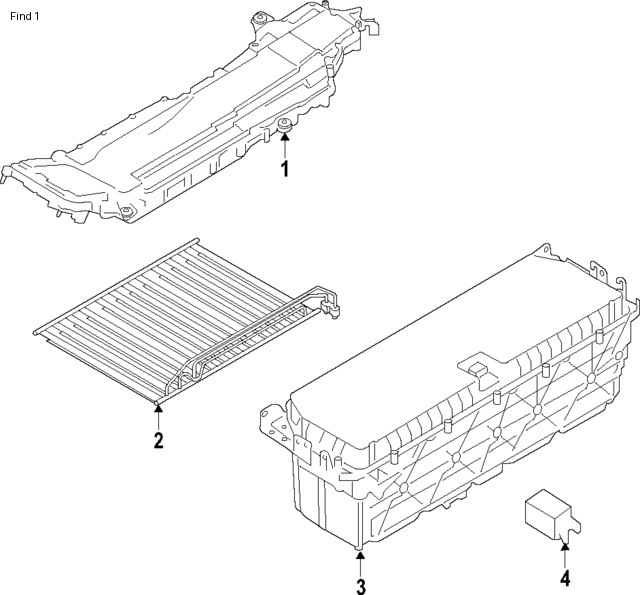 Find 1

1

2

3

4