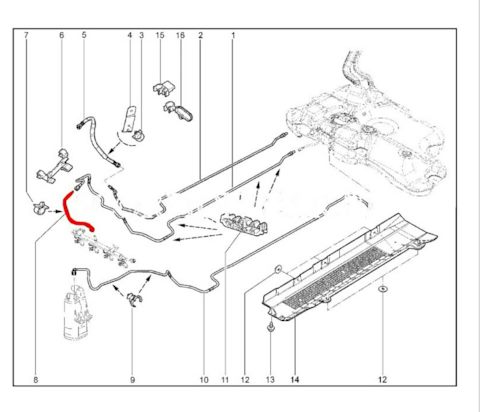 7 6 5 4 3 15 18 2 1

8 9 10 11 12 13 14 12