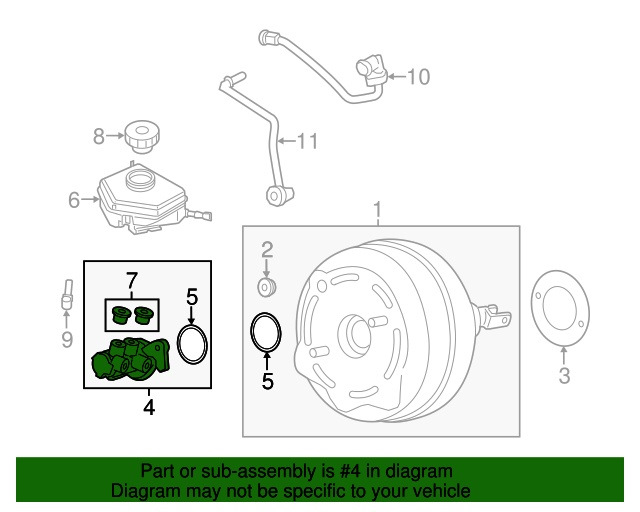 10
8
11
6
1
2
7
5
9
5
3
4

Part or sub-assembly is #4 in diagram
Diagram may not be specific to your vehicle