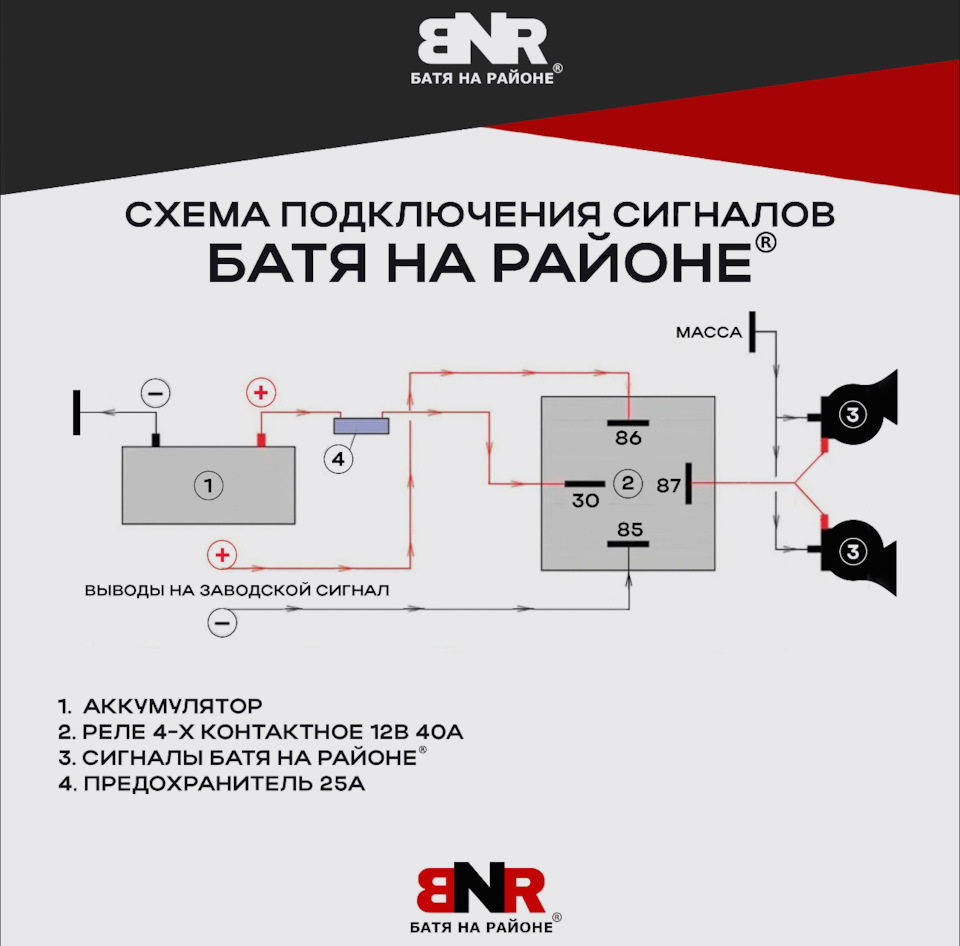 BNR
БАТЯ НА РАЙОНЕ®

СХЕМА ПОДКЛЮЧЕНИЯ СИГНАЛОВ
БАТЯ НА РАЙОНЕ®

МАССА

−

+

4

1

86

30

2

87

85

3

3

+

ВЫВОДЫ НА ЗАВОДСКОЙ СИГНАЛ

−

1. АККУМУЛЯТОР
2. РЕЛЕ 4-Х КОНТАКТНОЕ 12В 40А
3. СИГНАЛЫ БАТЯ НА РАЙОНЕ®
4. ПРЕДОХРАНИТЕЛЬ 25А

BNR
БАТЯ НА РАЙОНЕ®