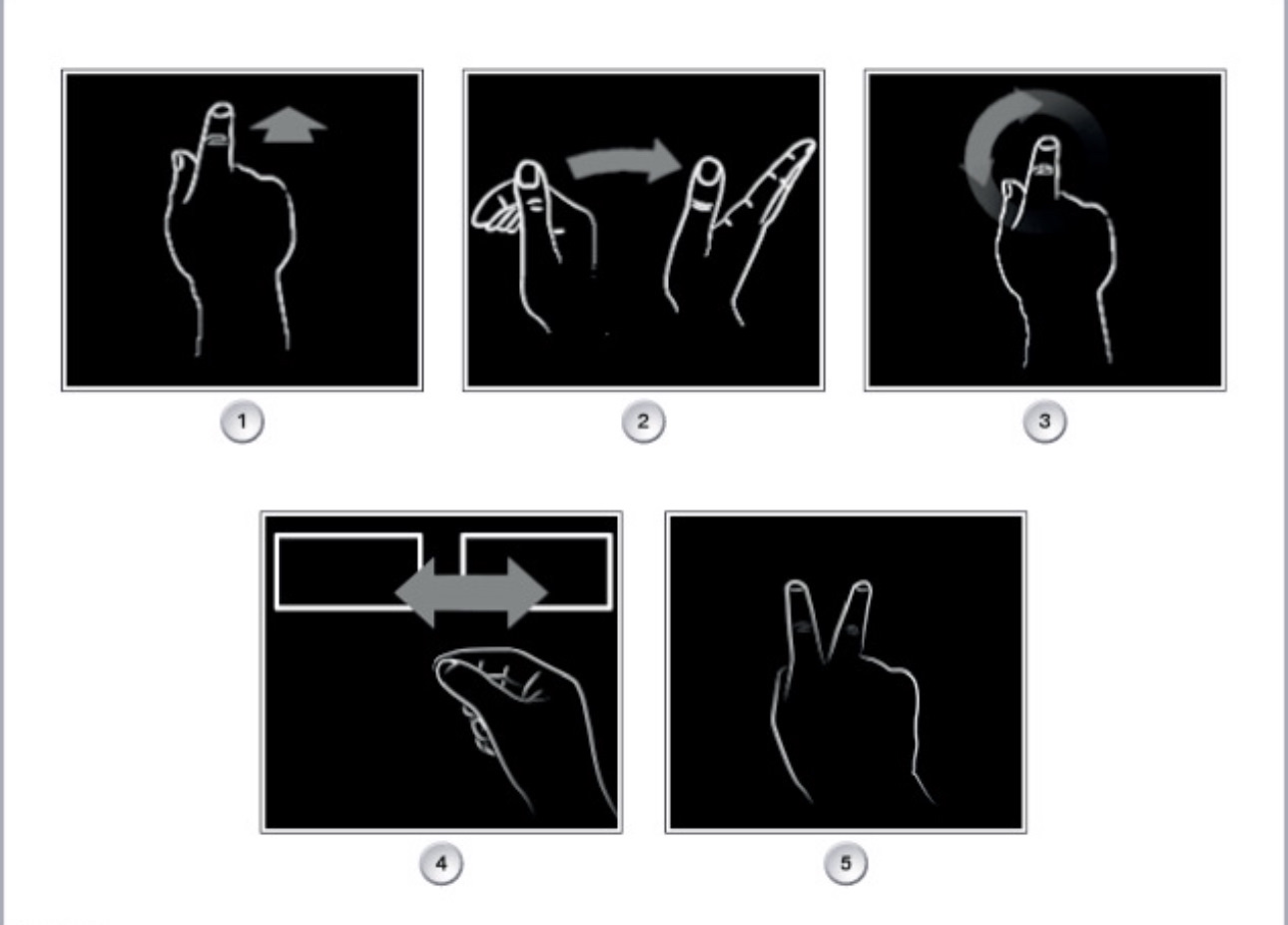 1

2

3

4

5