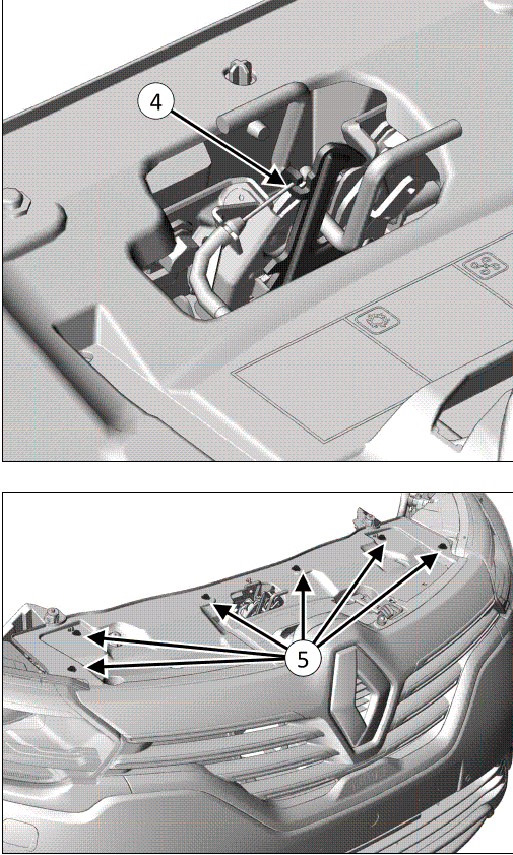 4

5