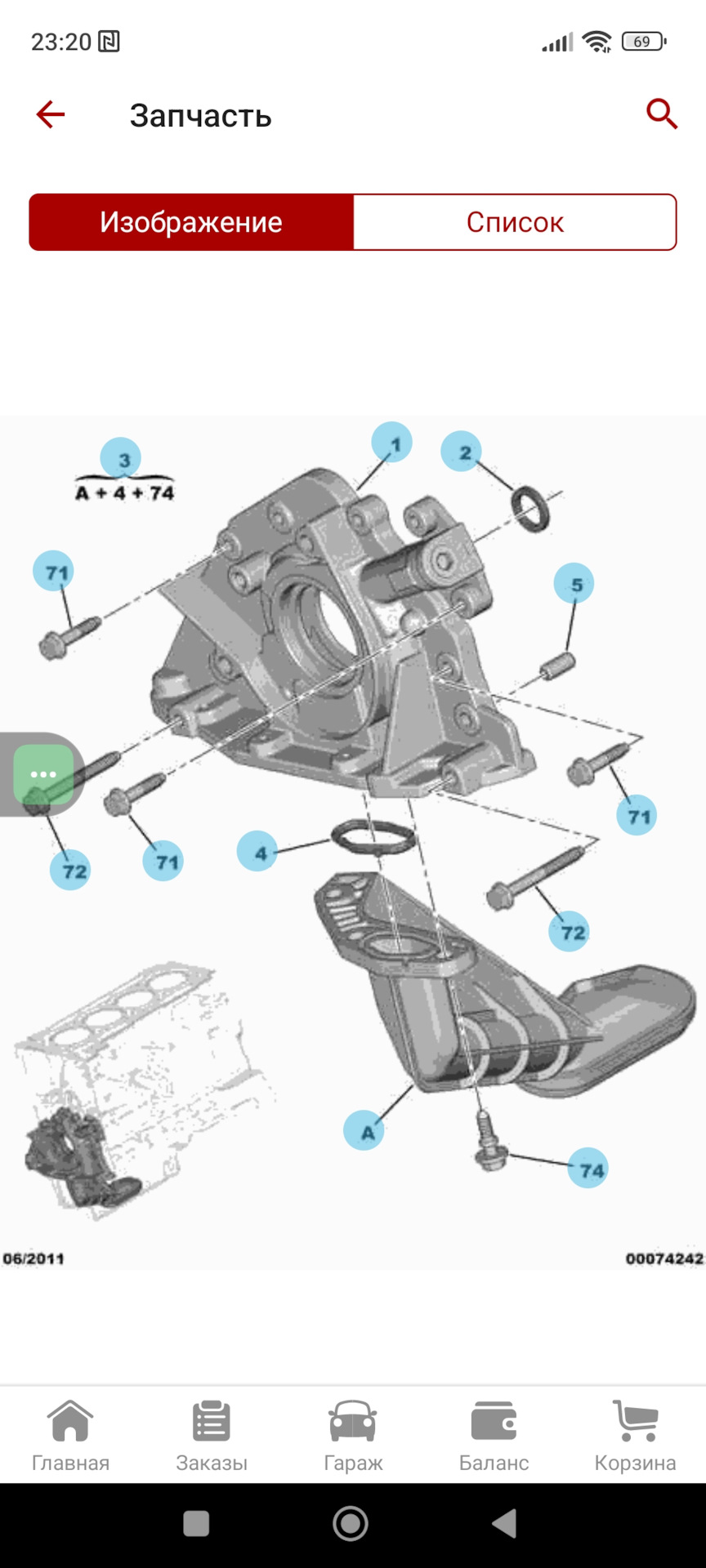 23:20 69

Запчасть

Изображение
Список

3
A + 4 + 74
1
2
71
5
71
72
71
4
72
A
74
06/2011
00074242

Главная
Заказы
Гараж
Баланс
Корзина