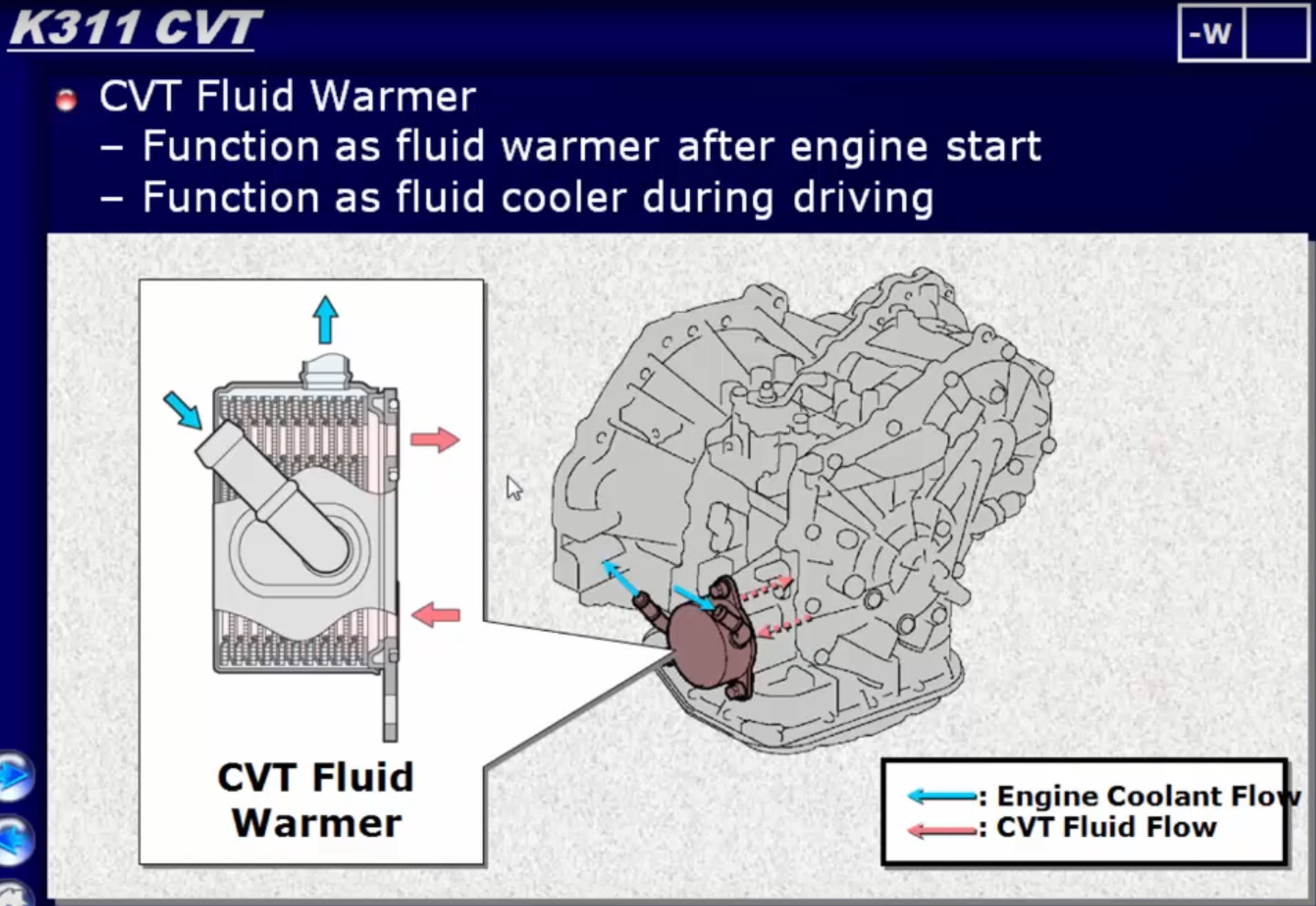 K311 CVT

-W

CVT Fluid Warmer
– Function as fluid warmer after engine start
– Function as fluid cooler during driving

CVT Fluid Warmer

: Engine Coolant Flow
: CVT Fluid Flow