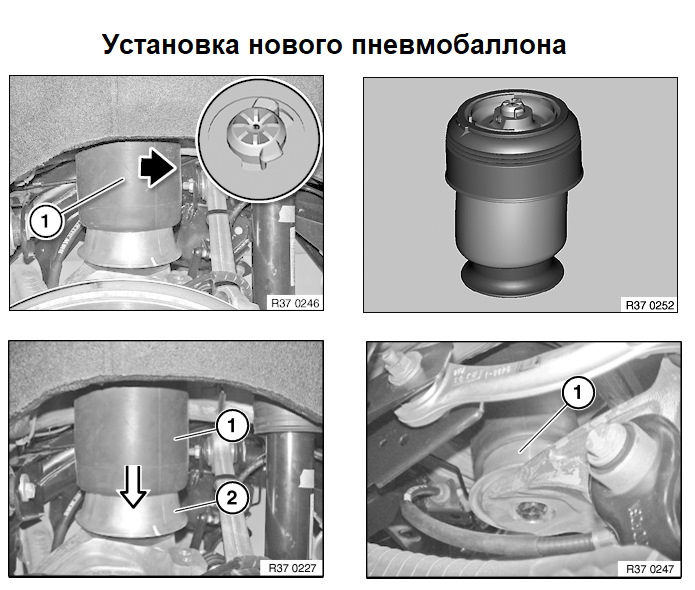 Установка нового пневмобаллона

1

R37 0246

R37 0252

1

2

R37 0227

1

R37 0247