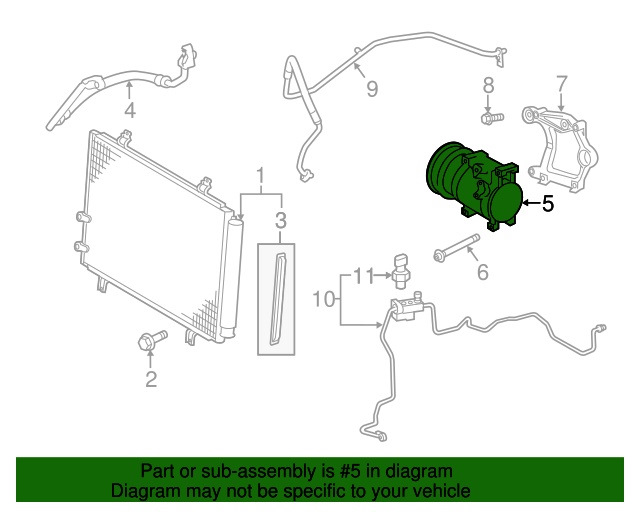 4
9
8
7
1
3
5
6
11
10
2

Part or sub-assembly is #5 in diagram
Diagram may not be specific to your vehicle