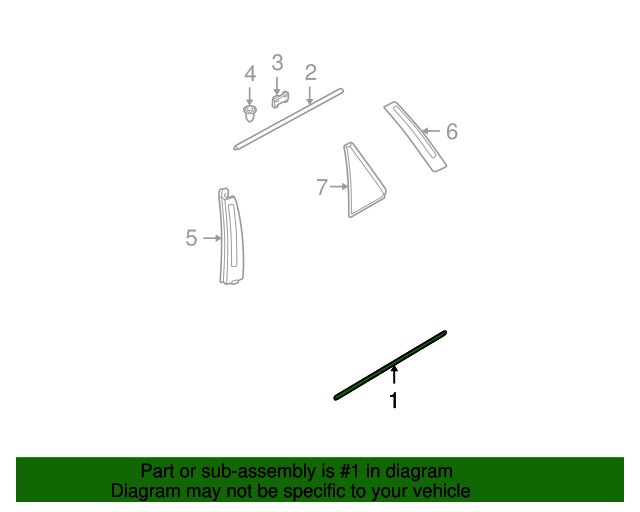 4
3
2
6
7
5
1

Part or sub-assembly is #1 in diagram
Diagram may not be specific to your vehicle