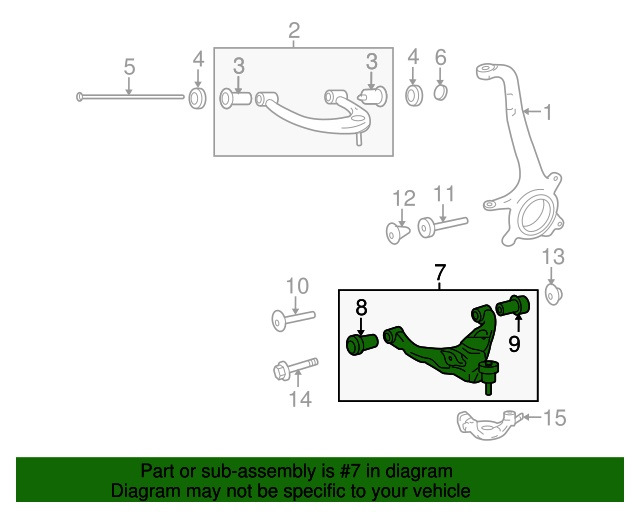 2
5
4
3
3
4
6
1
12
11
13
7
10
8
9
14
15

Part or sub-assembly is #7 in diagram
Diagram may not be specific to your vehicle