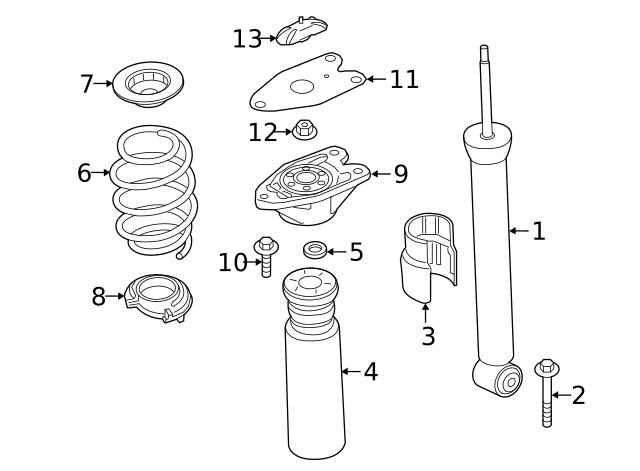 13
7
11
12
6
9
1
10
5
8
3
4
2