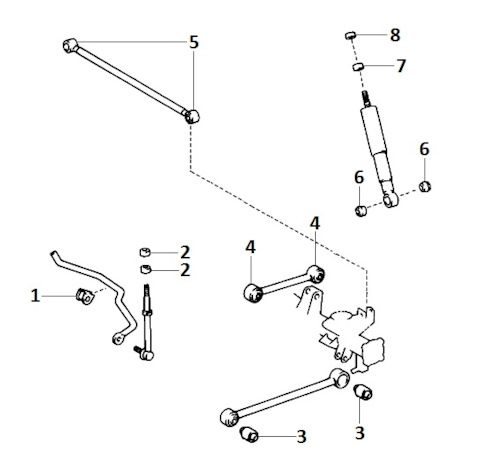 5
8
7
6
6
4
4
2
2
1
3
3