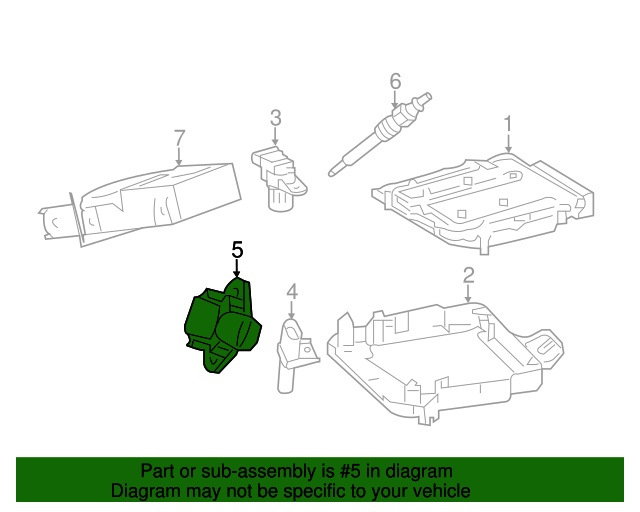 6
3
1
7
5
4
2

Part or sub-assembly is #5 in diagram
Diagram may not be specific to your vehicle