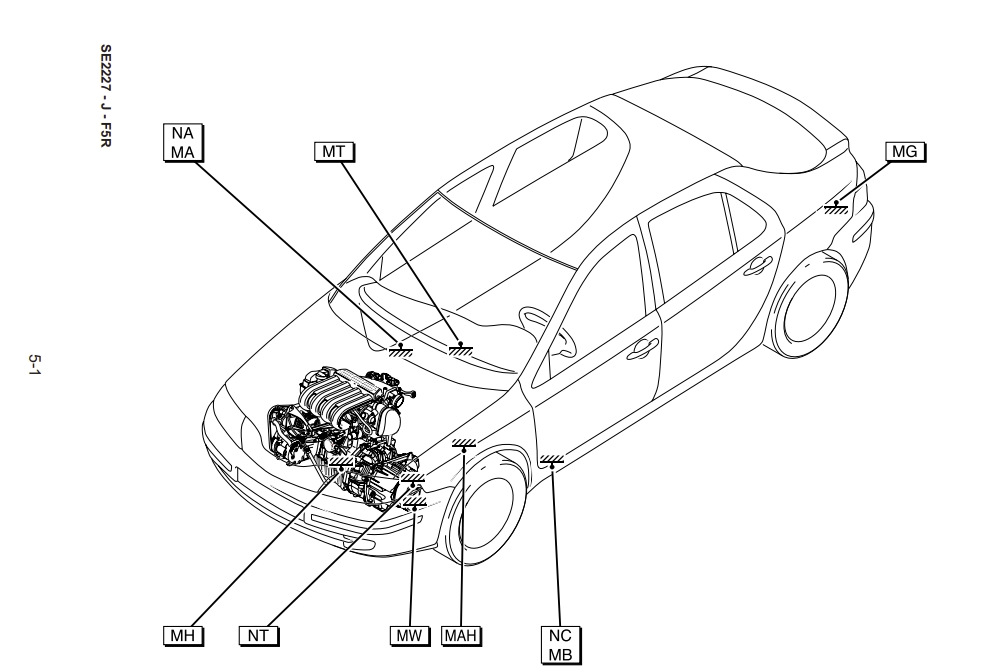 SE2227 - J - F5R

5-1

NA
MA

MT

MG

MH

NT

MW

MAH

NC
MB