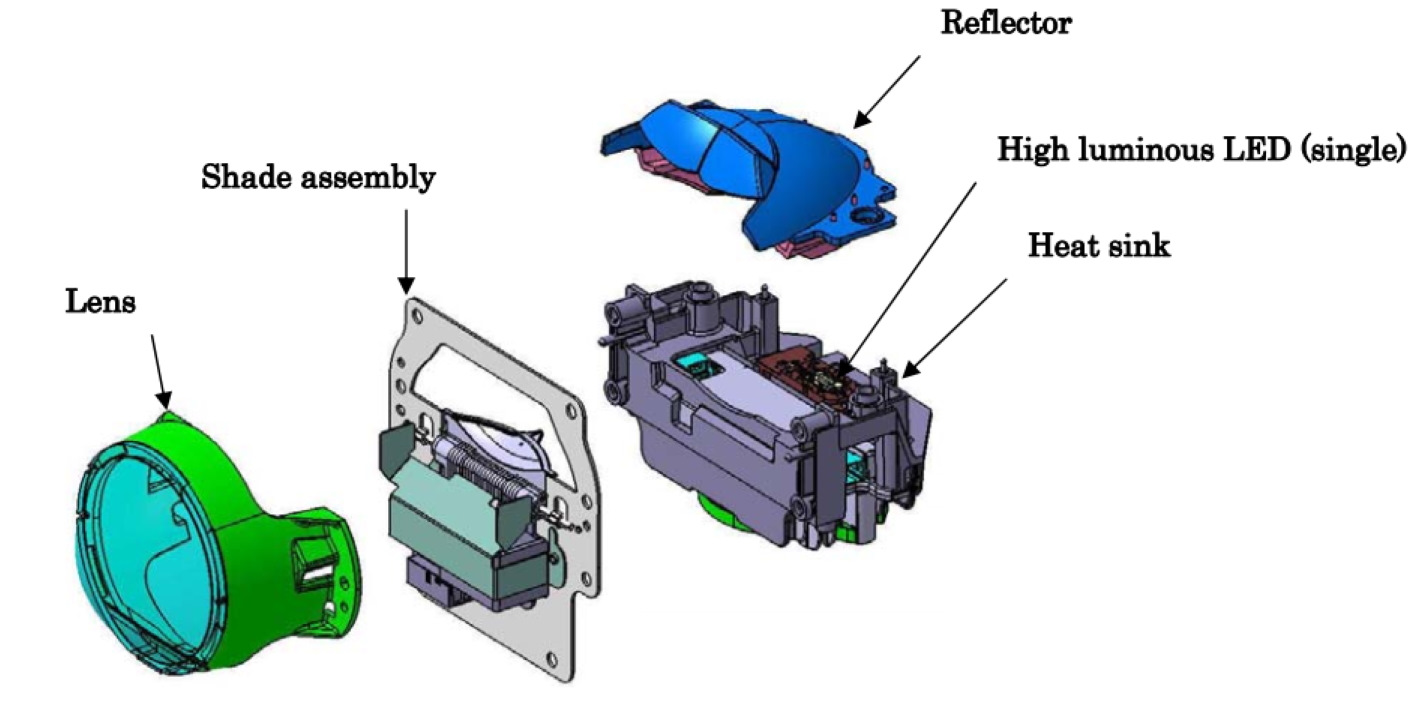 Reflector

High luminous LED (single)

Shade assembly

Heat sink

Lens