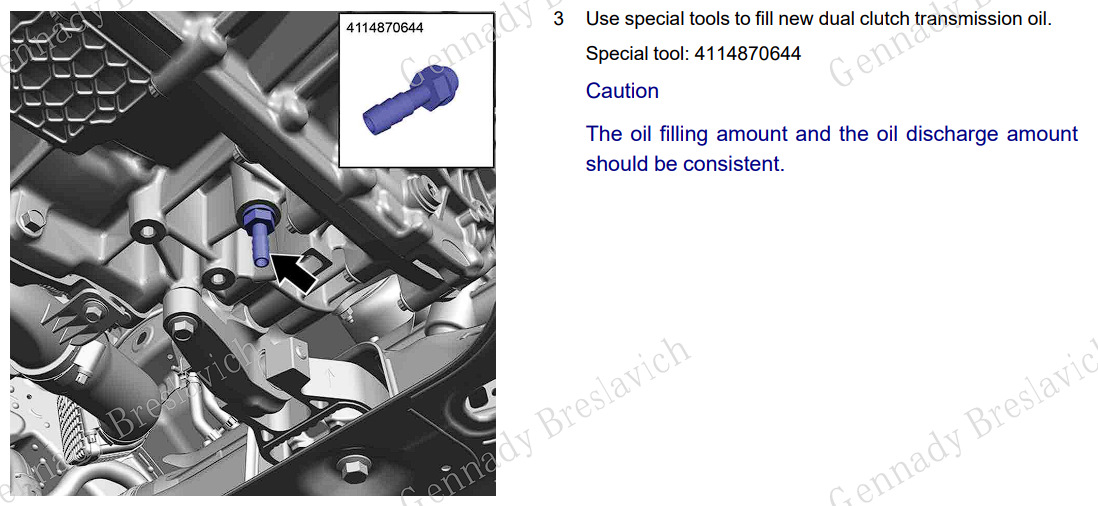 4114870644

3 Use special tools to fill new dual clutch transmission oil.

Special tool: 4114870644

Caution

The oil filling amount and the oil discharge amount should be consistent.

Gennady Breslavich

Gennady Breslavich

Gennady Breslavich

Gennady Breslavich

Gennady Breslavich