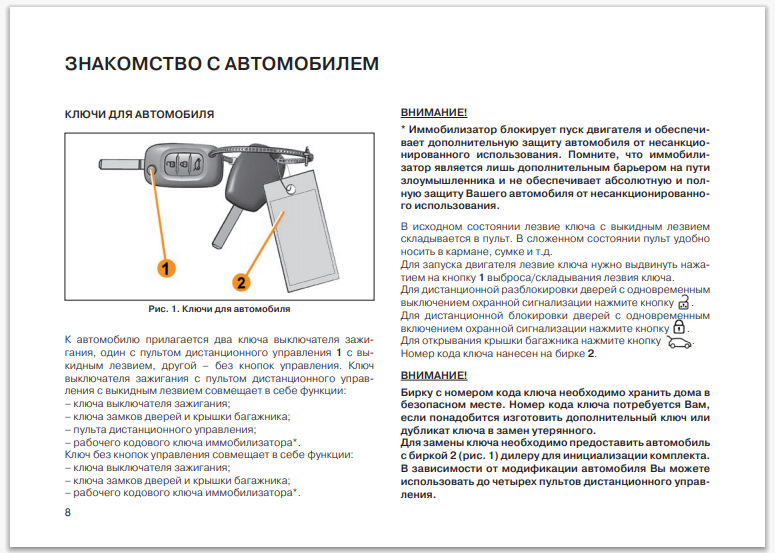 ЗНАКОМСТВО С АВТОМОБИЛЕМ

КЛЮЧИ ДЛЯ АВТОМОБИЛЯ

1

2

Рис. 1. Ключи для автомобиля

К автомобилю прилагается два ключа выключателя зажигания, один с пультом дистанционного управления 1 с выкидным лезвием, другой – без кнопок управления. Ключ выключателя зажигания с пультом дистанционного управления с выкидным лезвием совмещает в себе функции:
– ключа выключателя зажигания;
– ключа замков дверей и крышки багажника;
– пульта дистанционного управления;
– рабочего кодового ключа иммобилизатора*.
Ключ без кнопок управления совмещает в себе функции:
– ключа выключателя зажигания;
– ключа замков дверей и крышки багажника;
– рабочего кодового ключа иммобилизатора*.

8

ВНИМАНИЕ!
* Иммобилизатор блокирует пуск двигателя и обеспечивает дополнительную защиту автомобиля от несанкционированного использования. Помните, что иммобилизатор является лишь дополнительным барьером на пути злоумышленника и не обеспечивает абсолютную и полную защиту Вашего автомобиля от несанкционированного использования.

В исходном состоянии лезвие ключа с выкидным лезвием складывается в пульт. В сложенном состоянии пульт удобно носить в кармане, сумке и т.д.
Для запуска двигателя лезвие ключа нужно выдвинуть нажатием на кнопку 1 выброса/складывания лезвия ключа.
Для дистанционной разблокировки дверей с одновременным выключением охранной сигнализации нажмите кнопку .
Для дистанционной блокировки дверей с одновременным включением охранной сигнализации нажмите кнопку .
Для открывания крышки багажника нажмите кнопку .
Номер кода ключа нанесен на бирке 2.

ВНИМАНИЕ!
Бирку с номером кода ключа необходимо хранить дома в безопасном месте. Номер кода ключа потребуется Вам, если понадобится изготовить дополнительный ключ или дубликат ключа в замен утерянного.
Для замены ключа необходимо предоставить автомобиль с биркой 2 (рис. 1) дилеру для инициализации комплекта. В зависимости от модификации автомобиля Вы можете использовать до четырех пультов дистанционного управления.