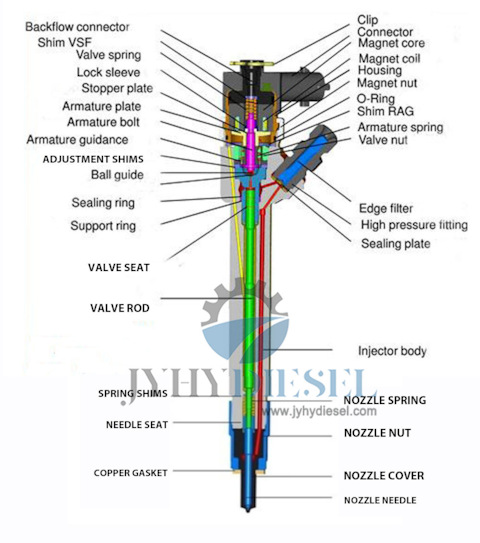 Backflow connector
Shim VSF
Valve spring
Lock sleeve
Stopper plate
Armature plate
Armature bolt
Armature guidance
ADJUSTMENT SHIMS
Ball guide
Sealing ring
Support ring
VALVE SEAT
VALVE ROD
SPRING SHIMS
NEEDLE SEAT
COPPER GASKET

Clip
Connector
Magnet core
Magnet coil
Housing
Magnet nut
O-Ring
Shim RAG
Armature spring
Valve nut
Edge filter
High pressure fitting
Sealing plate
Injector body
NOZZLE SPRING
NOZZLE NUT
NOZZLE COVER
NOZZLE NEEDLE

JYHYDIESEL
www.jyhydiesel.com