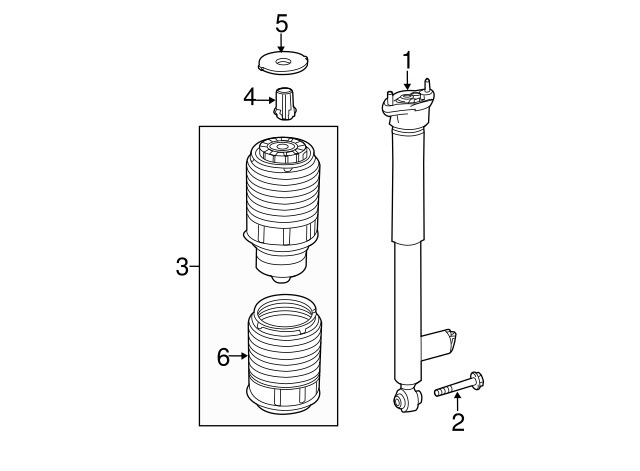 5
1
4
3
6
2