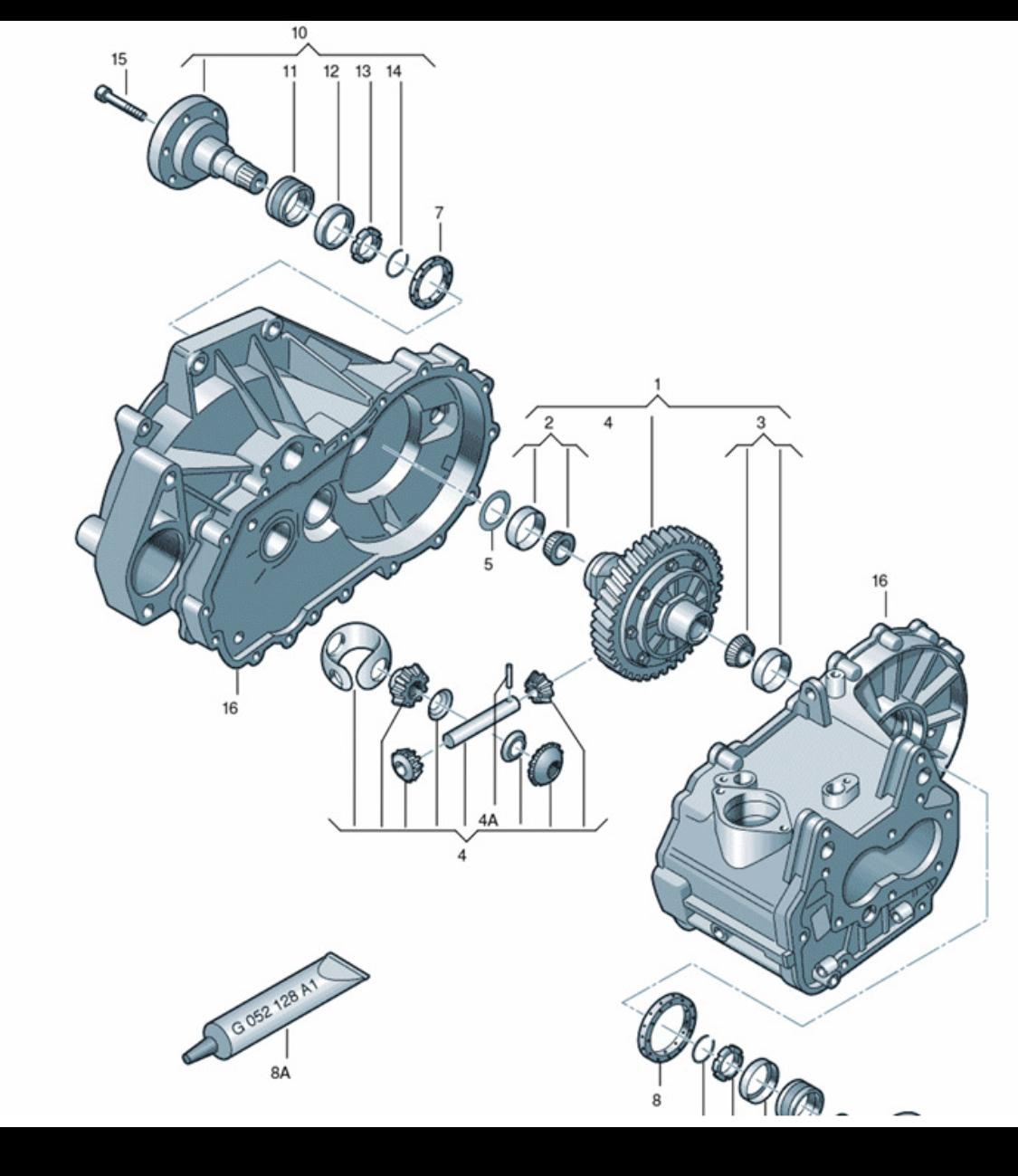 10
15
11
12
13
14
7
1
2
4
3
5
16
16
4A
4
G 052 128 A1
8A
8