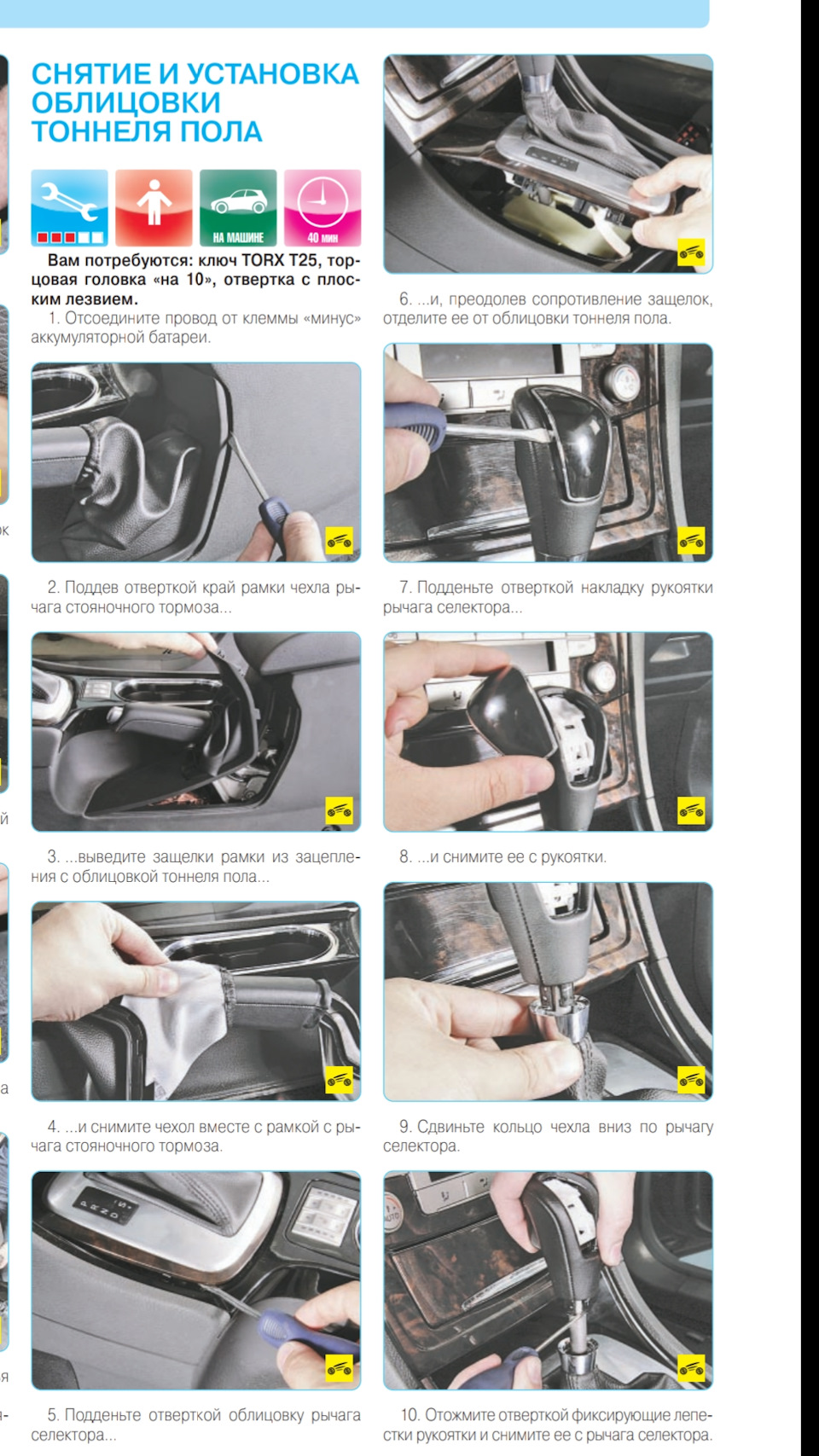 СНЯТИЕ И УСТАНОВКА ОБЛИЦОВКИ ТОННЕЛЯ ПОЛА

НА МАШИНЕ

40 мин

Вам потребуются: ключ TORX T25, торцовая головка «на 10», отвертка с плоским лезвием.

1. Отсоедините провод от клеммы «минус» аккумуляторной батареи.

2. Поддев отверткой край рамки чехла рычага стояночного тормоза...

3. ...выведите защелки рамки из зацепления с облицовкой тоннеля пола...

4. ...и снимите чехол вместе с рамкой с рычага стояночного тормоза.

5. Подденьте отверткой облицовку рычага селектора...

6. ...и, преодолев сопротивление защелок, отделите ее от облицовки тоннеля пола.

7. Подденьте отверткой накладку рукоятки рычага селектора...

8. ...и снимите ее с рукоятки.

9. Сдвиньте кольцо чехла вниз по рычагу селектора.

10. Отожмите отверткой фиксирующие лепестки рукоятки и снимите ее с рычага селектора.