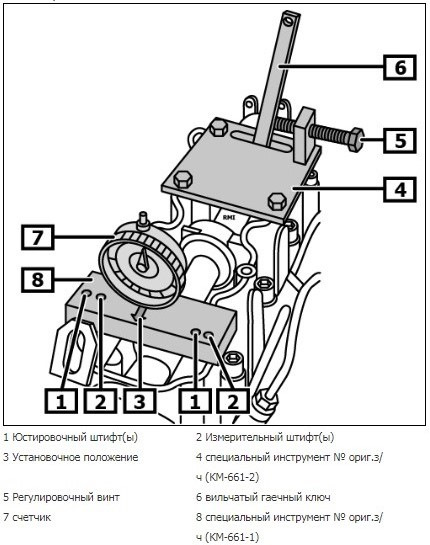 6

5

4

RMI

7

8

1 2 3 1 2

1 Юстировочный штифт(ы)

2 Измерительный штифт(ы)

3 Установочное положение

4 специальный инструмент № ориг.з/ч (KM-661-2)

5 Регулировочный винт

6 вильчатый гаечный ключ

7 счетчик

8 специальный инструмент № ориг.з/ч (KM-661-1)