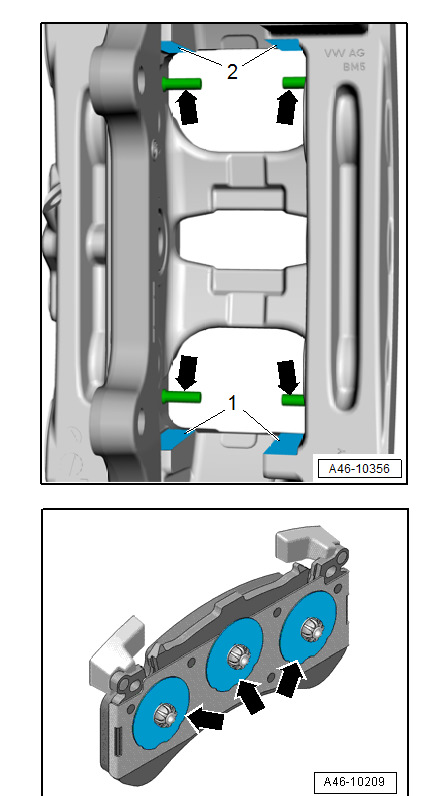 2
VW AG
BM5
1
A46-10356

A46-10209