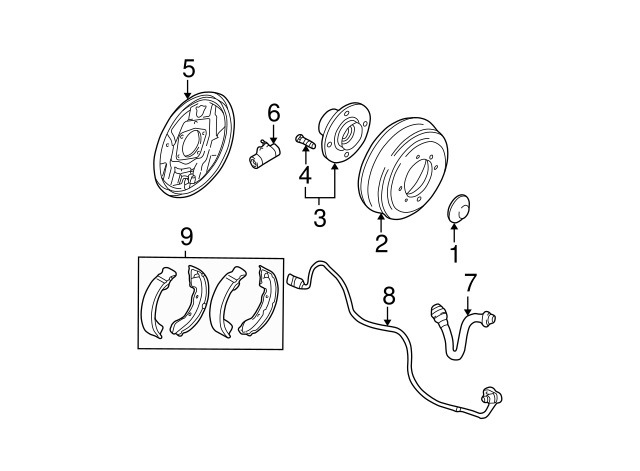 5
6
4
3
2
1
9
8
7