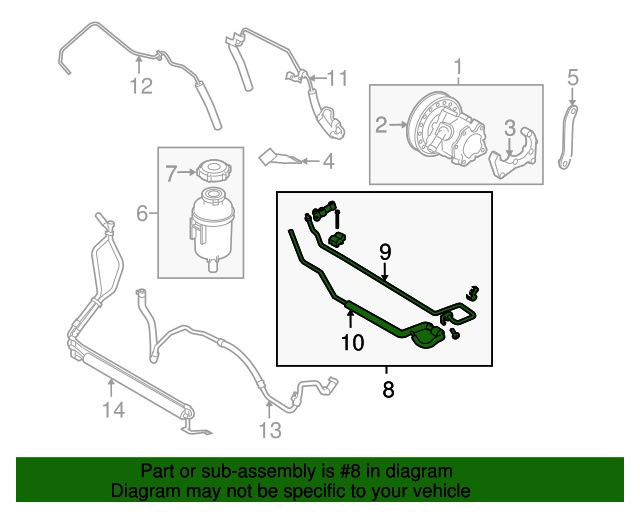 12
11
1
5
2
3
7
4
6
9
10
8
14
13

Part or sub-assembly is #8 in diagram
Diagram may not be specific to your vehicle