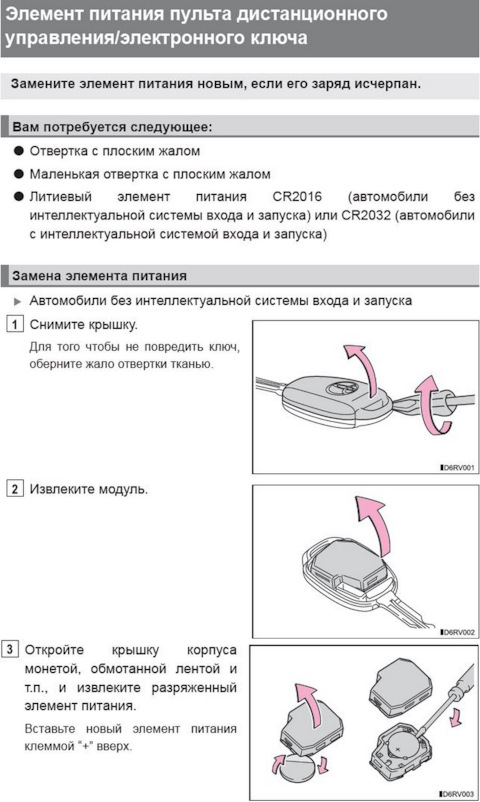 Элемент питания пульта дистанционного управления/электронного ключа

Замените элемент питания новым, если его заряд исчерпан.

Вам потребуется следующее:

● Отвертка с плоским жалом

● Маленькая отвертка с плоским жалом

● Литиевый элемент питания CR2016 (автомобили без интеллектуальной системы входа и запуска) или CR2032 (автомобили с интеллектуальной системой входа и запуска)

Замена элемента питания

▶ Автомобили без интеллектуальной системы входа и запуска

1 Снимите крышку.

Для того чтобы не повредить ключ, оберните жало отвертки тканью.

D6RV001

2 Извлеките модуль.

D6RV002

3 Откройте крышку корпуса монетой, обмотанной лентой и т.п., и извлеките разряженный элемент питания.

Вставьте новый элемент питания клеммой "+" вверх.

D6RV003