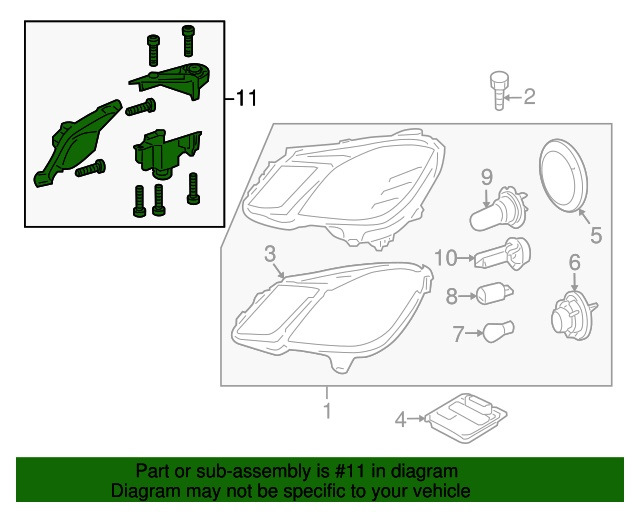 11
2
9
5
3
10
6
8
7
1
4
Part or sub-assembly is #11 in diagram
Diagram may not be specific to your vehicle