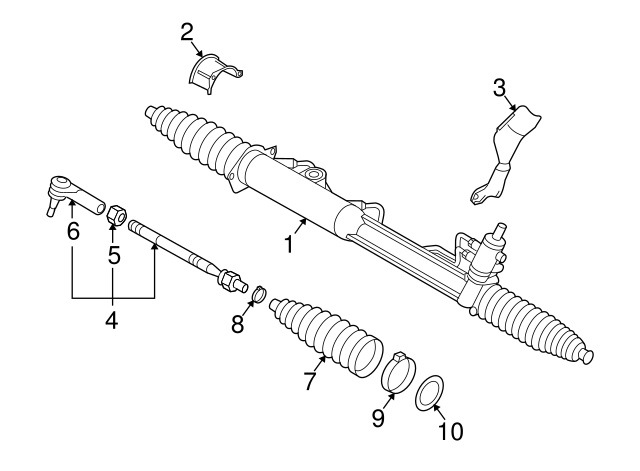 2
3
6
5
1
4
8
7
9
10